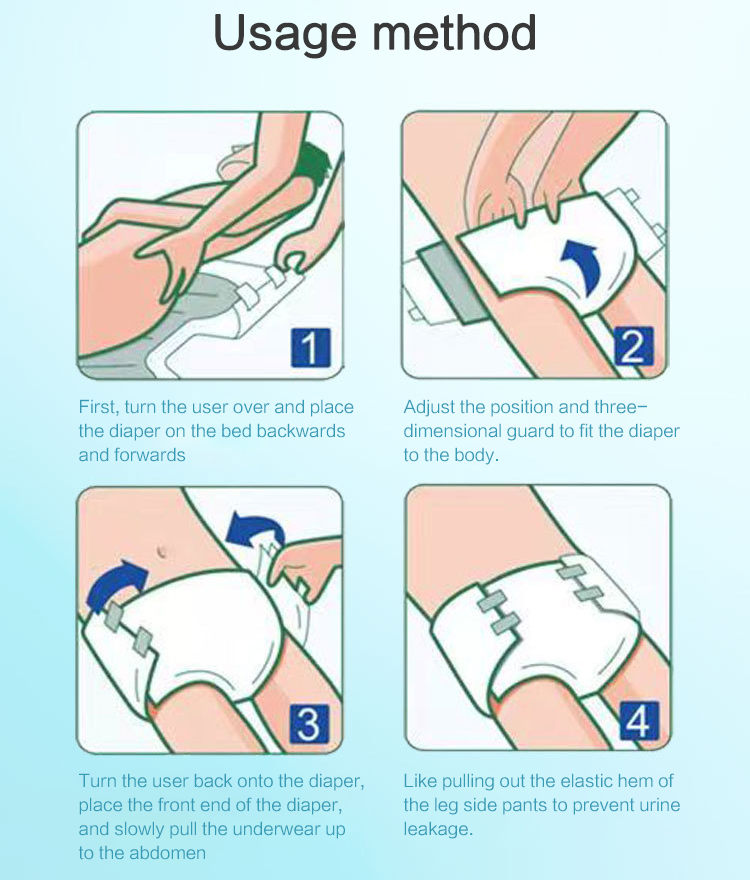 Usage method

1

First, turn the user over and place the diaper on the bed backwards and forwards

2

Adjust the position and three-dimensional guard to fit the diaper to the body.

3

Turn the user back onto the diaper, place the front end of the diaper, and slowly pull the underwear up to the abdomen

4

Like pulling out the elastic hem of the leg side pants to prevent urine leakage.